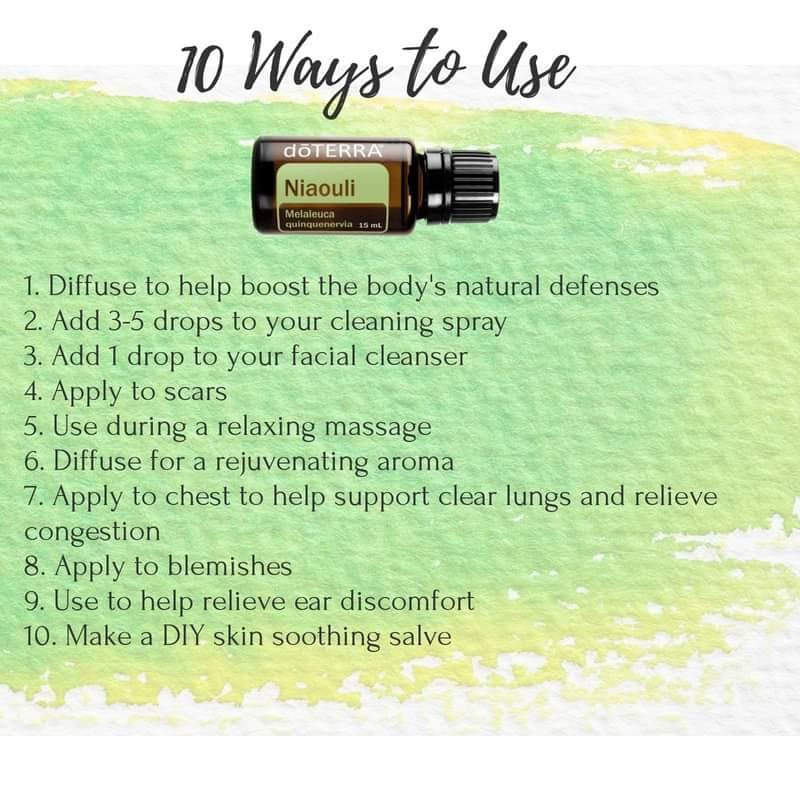 10 Ways to Use

dōTERRA
Niaouli
Melaleuca quinquenervia 15 mL

1. Diffuse to help boost the body's natural defenses
2. Add 3-5 drops to your cleaning spray
3. Add 1 drop to your facial cleanser
4. Apply to scars
5. Use during a relaxing massage
6. Diffuse for a rejuvenating aroma
7. Apply to chest to help support clear lungs and relieve congestion
8. Apply to blemishes
9. Use to help relieve ear discomfort
10. Make a DIY skin soothing salve